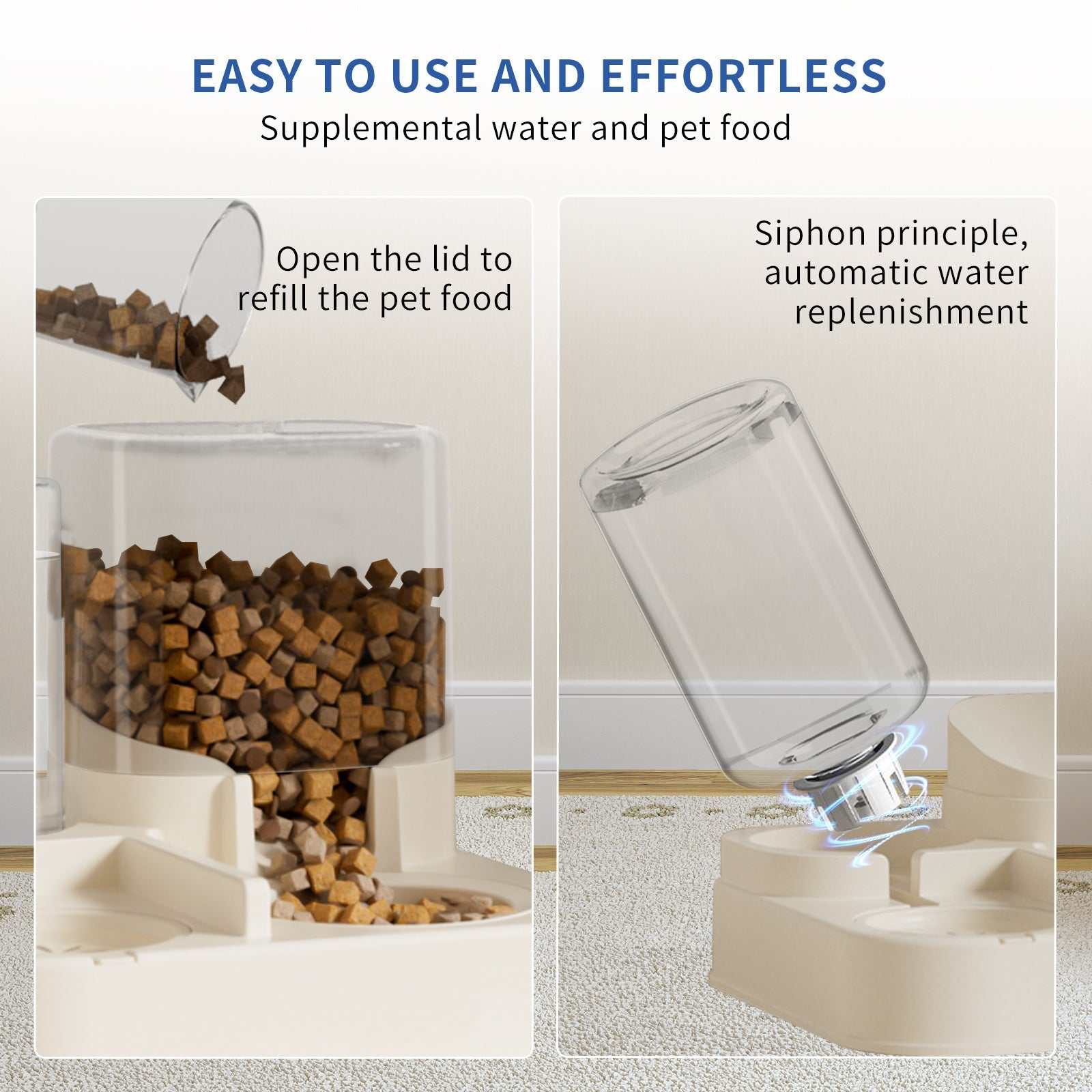 EASY TO USE AND EFFORTLESS

Supplemental water and pet food

Open the lid to refill the pet food

Siphon principle, automatic water replenishment