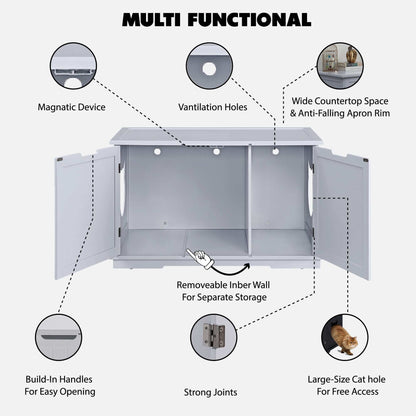 MULTI FUNCTIONAL

Magnatic Device

Vantilation Holes

Wide Countertop Space & Anti-Falling Apron Rim

Removeable Inber Wall For Separate Storage

Build-In Handles For Easy Opening

Strong Joints

Large-Size Cat hole For Free Access