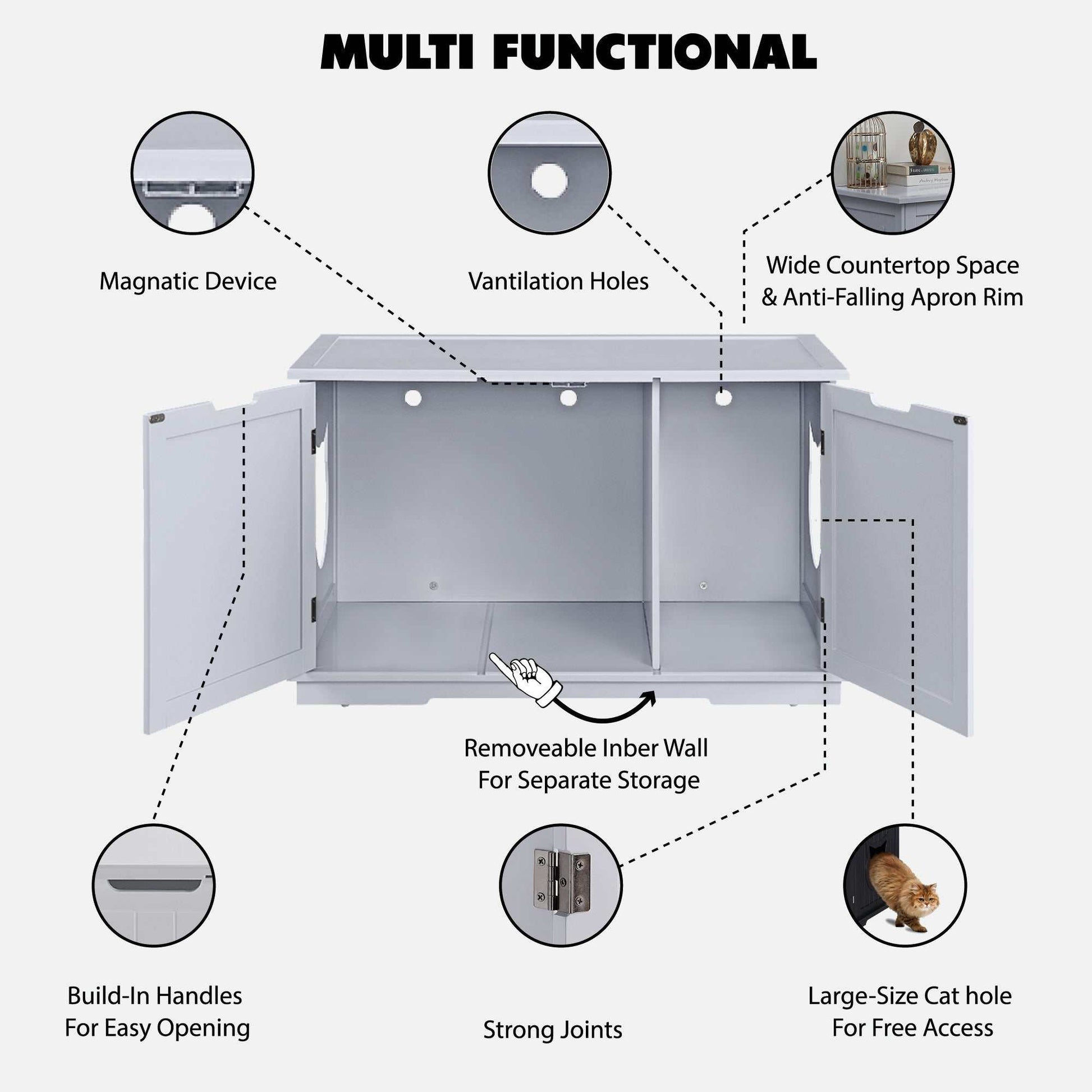 MULTI FUNCTIONAL

Magnatic Device

Vantilation Holes

Wide Countertop Space
& Anti-Falling Apron Rim

Removeable Inber Wall
For Separate Storage

Build-In Handles
For Easy Opening

Strong Joints

Large-Size Cat hole
For Free Access