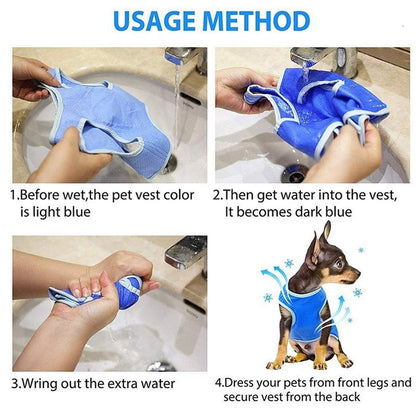 USAGE METHOD

1.Before wet,the pet vest color is light blue

2.Then get water into the vest, It becomes dark blue

3.Wring out the extra water

4.Dress your pets from front legs and secure vest from the back