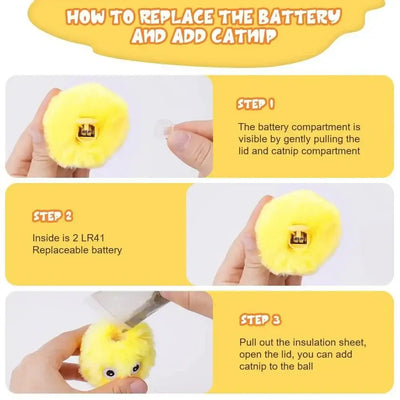 HOW TO REPLACE THE BATTERY AND ADD CATNIP

STEP 1

The battery compartment is visible by gently pulling the lid and catnip compartment

STEP 2

Inside is 2 LR41 Replaceable battery

STEP 3

Pull out the insulation sheet, open the lid, you can add catnip to the ball