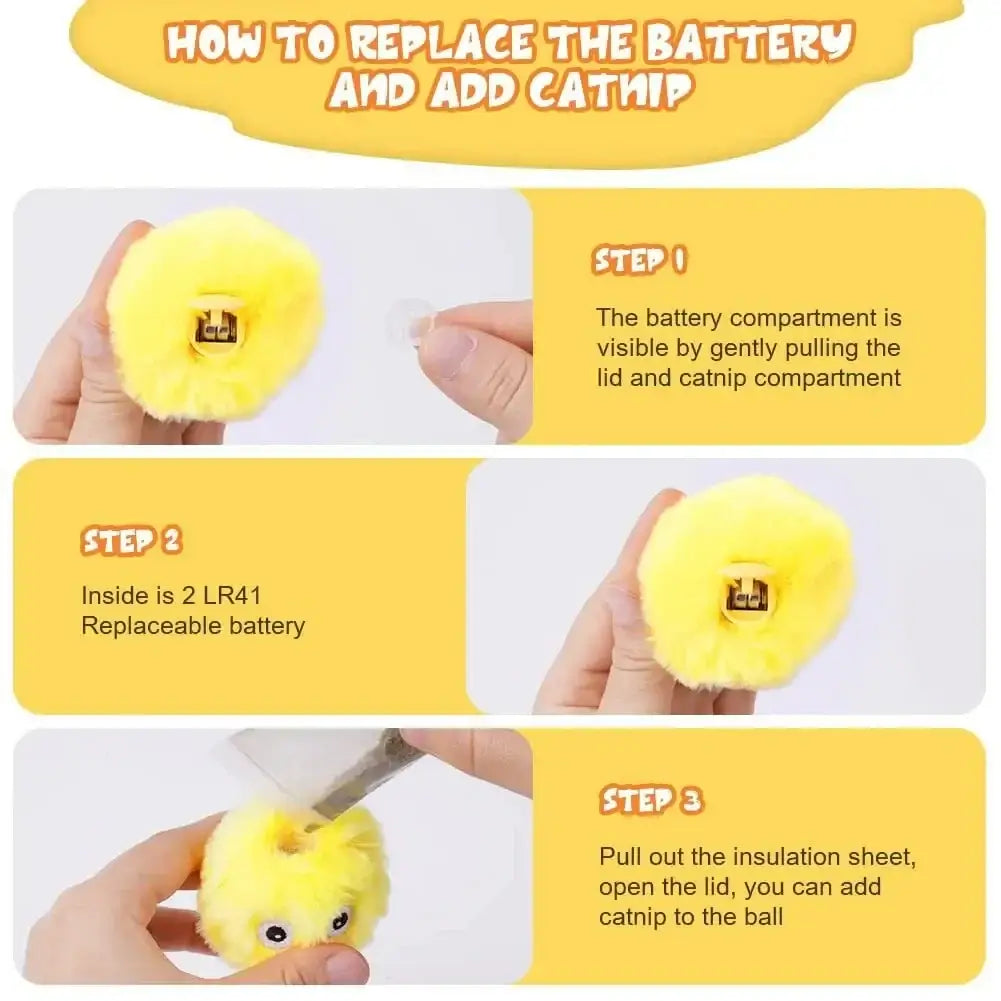 HOW TO REPLACE THE BATTERY AND ADD CATNIP

STEP 1

The battery compartment is visible by gently pulling the lid and catnip compartment

STEP 2

Inside is 2 LR41 Replaceable battery

STEP 3

Pull out the insulation sheet, open the lid, you can add catnip to the ball