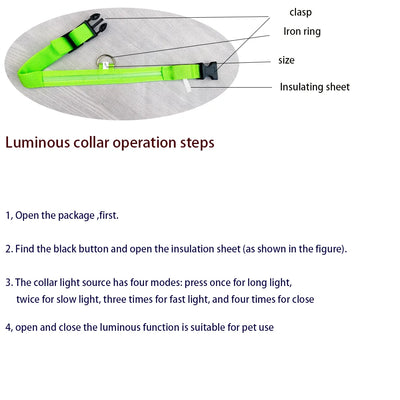 clasp
Iron ring
size
Insulating sheet

Luminous collar operation steps

1, Open the package ,first.

2. Find the black button and open the insulation sheet (as shown in the figure).

3. The collar light source has four modes: press once for long light, twice for slow light, three times for fast light, and four times for close

4, open and close the luminous function is suitable for pet use