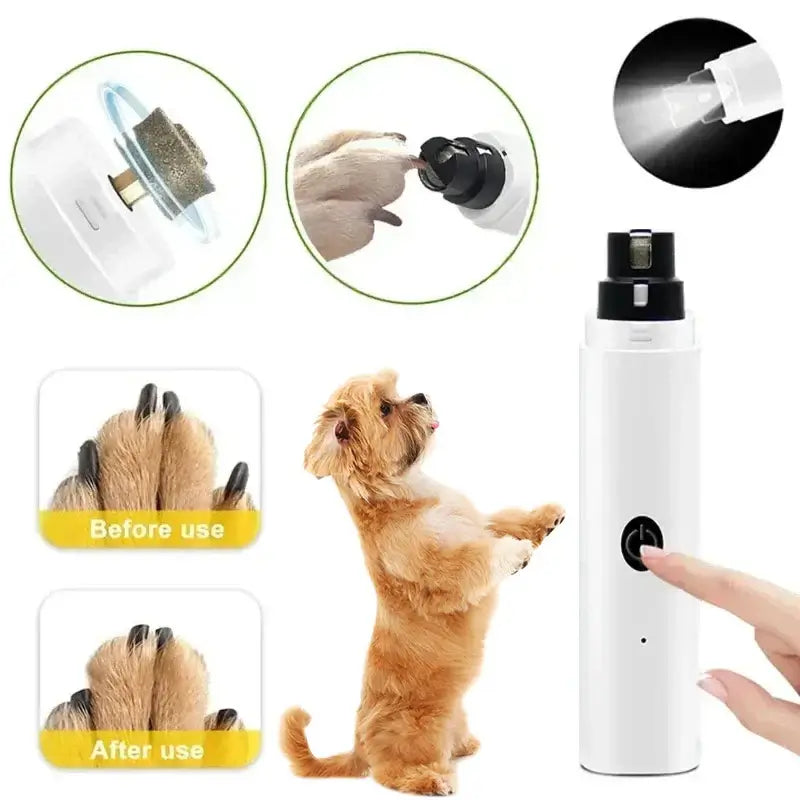 Before use

After use