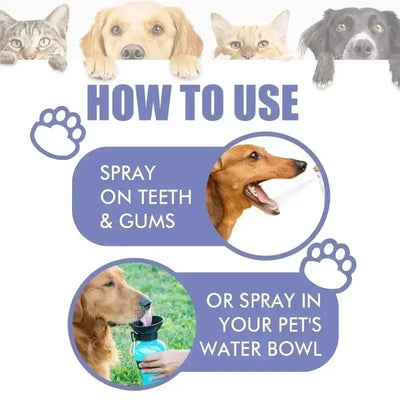 HOW TO USE

SPRAY ON TEETH & GUMS

OR SPRAY IN YOUR PET'S WATER BOWL