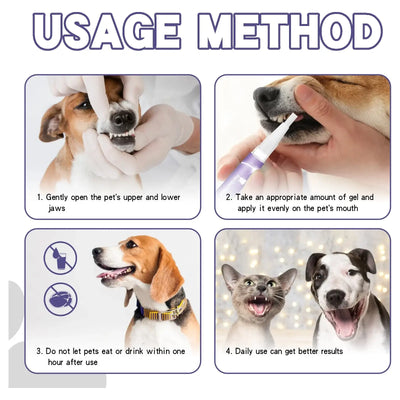 USAGE METHOD

1. Gently open the pet's upper and lower jaws

2. Take an appropriate amount of gel and apply it evenly on the pet's mouth

3. Do not let pets eat or drink within one hour after use

4. Daily use can get better results