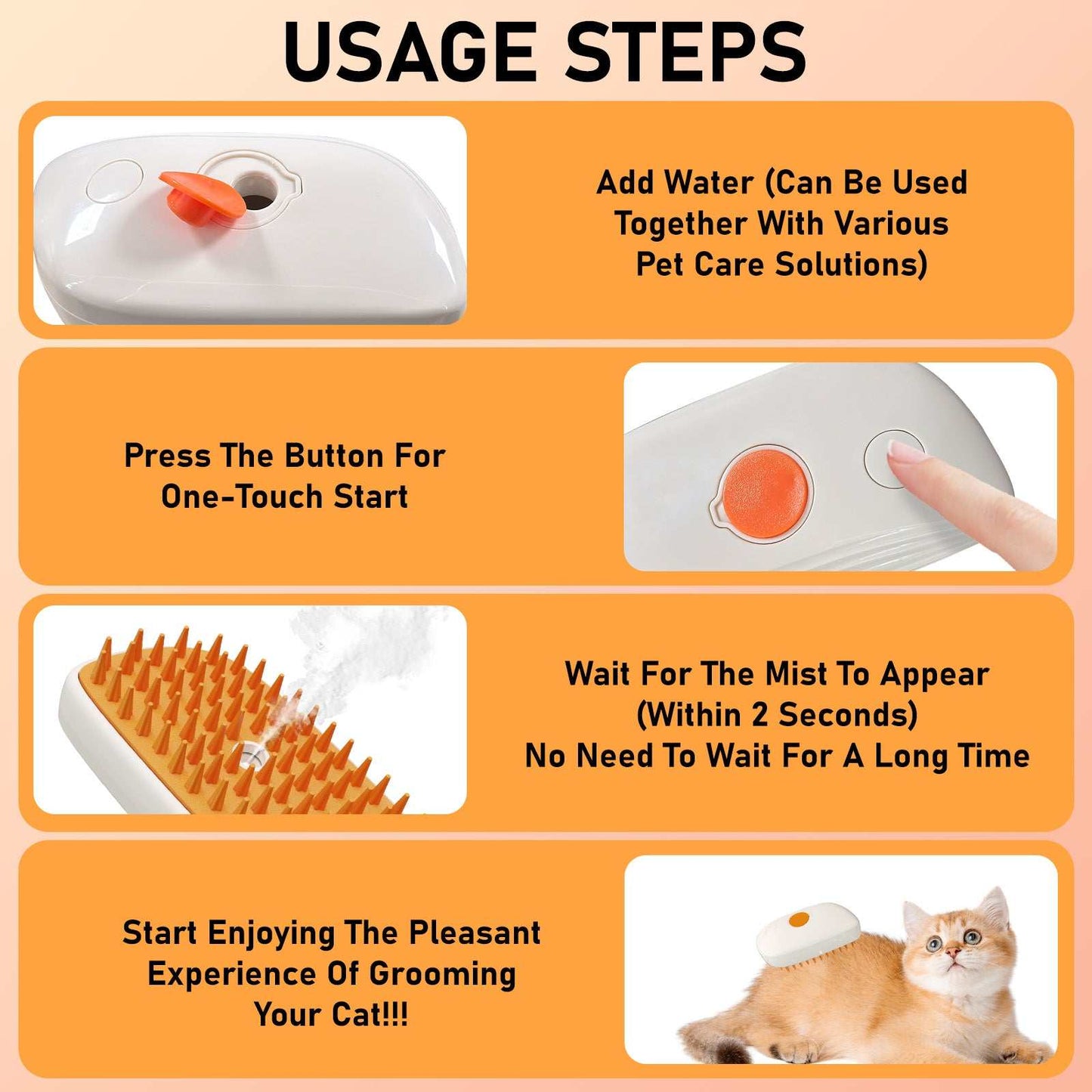 USAGE STEPS

Add Water (Can Be Used Together With Various Pet Care Solutions)

Press The Button For One-Touch Start

Wait For The Mist To Appear (Within 2 Seconds) No Need To Wait For A Long Time

Start Enjoying The Pleasant Experience Of Grooming Your Cat!!!